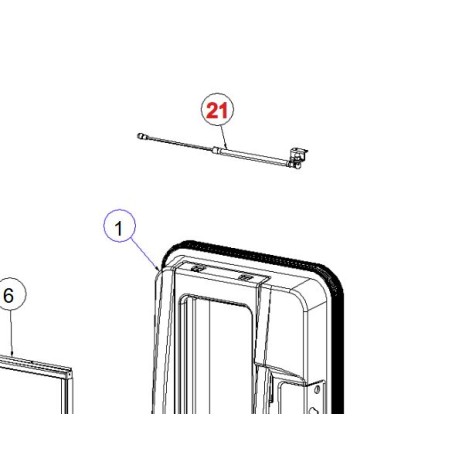 21

1

6