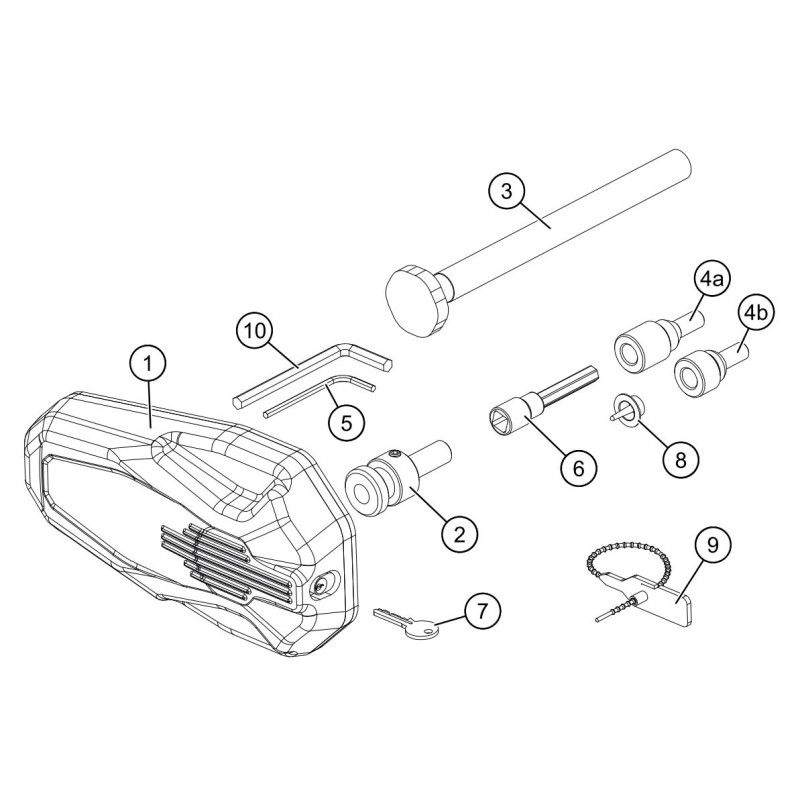 3
4a
4b
10
1
5
6
8
2
9
7