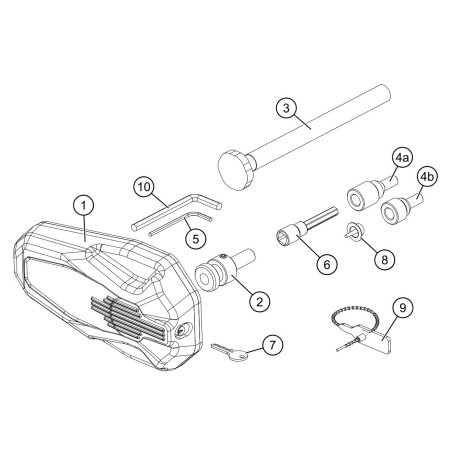 3
4a
4b
10
1
5
6
8
2
9
7