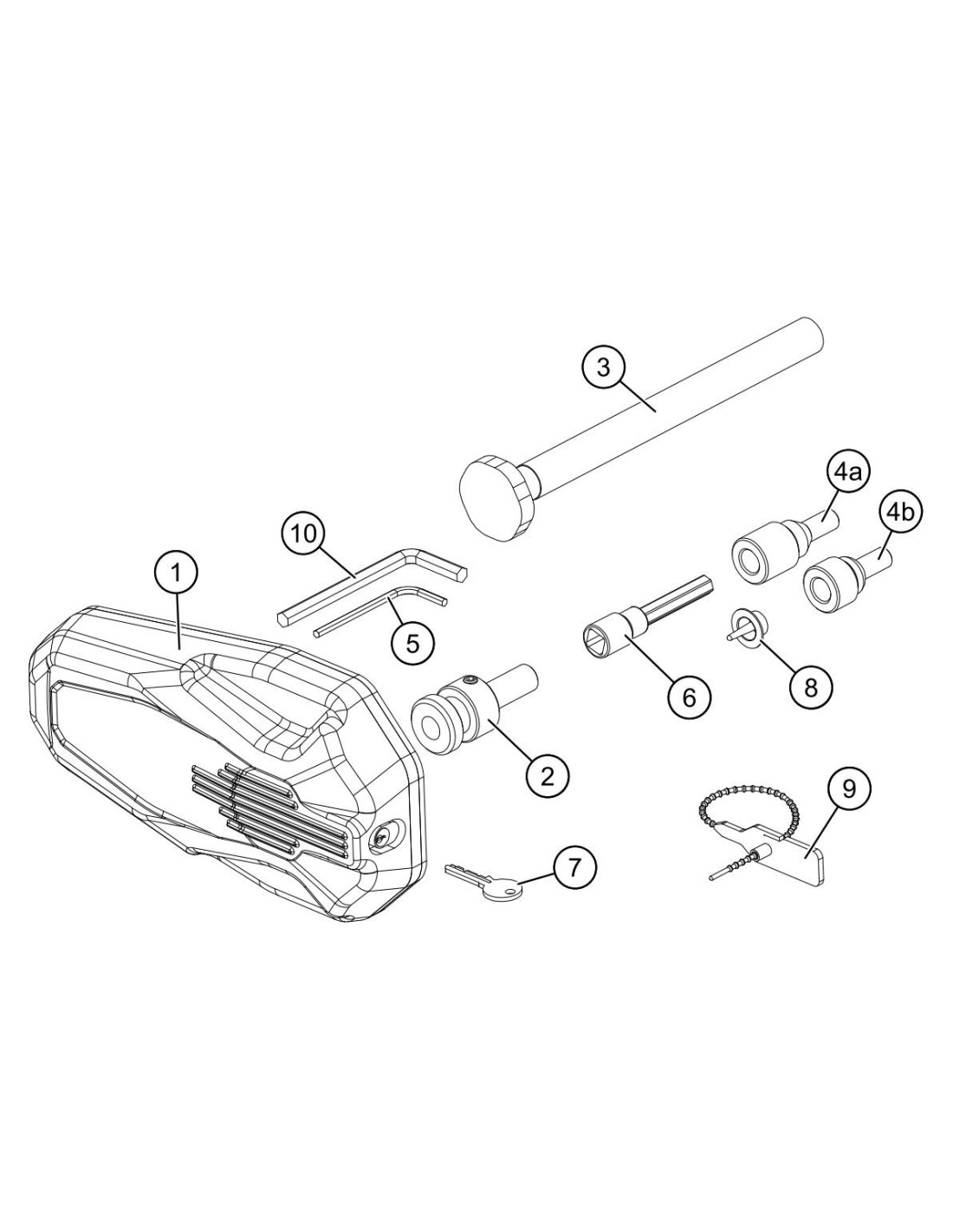 3
4a
4b
10
1
5
6
8
2
9
7