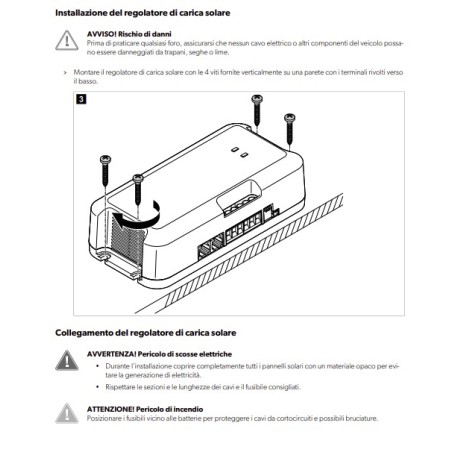 Installazione del regolatore di carica solare

AVVISO! Rischio di danni
Prima di praticare qualsiasi foro, assicurarsi che nessun cavo elettrico o altri componenti del veicolo possano essere danneggiati da trapani, seghe o lime.

> Montare il regolatore di carica solare con le 4 viti fornite verticalmente su una parete con i terminali rivolti verso il basso.

3

Collegamento del regolatore di carica solare

AVVERTENZA! Pericolo di scosse elettriche
• Durante l'installazione coprire completamente tutti i pannelli solari con un materiale opaco per evitare la generazione di elettricità.
• Rispettare le sezioni e le lunghezze dei cavi e il fusibile consigliati.

ATTENZIONE! Pericolo di incendio
Posizionare i fusibili vicino alle batterie per proteggere i cavi da cortocircuiti e possibili bruciature.