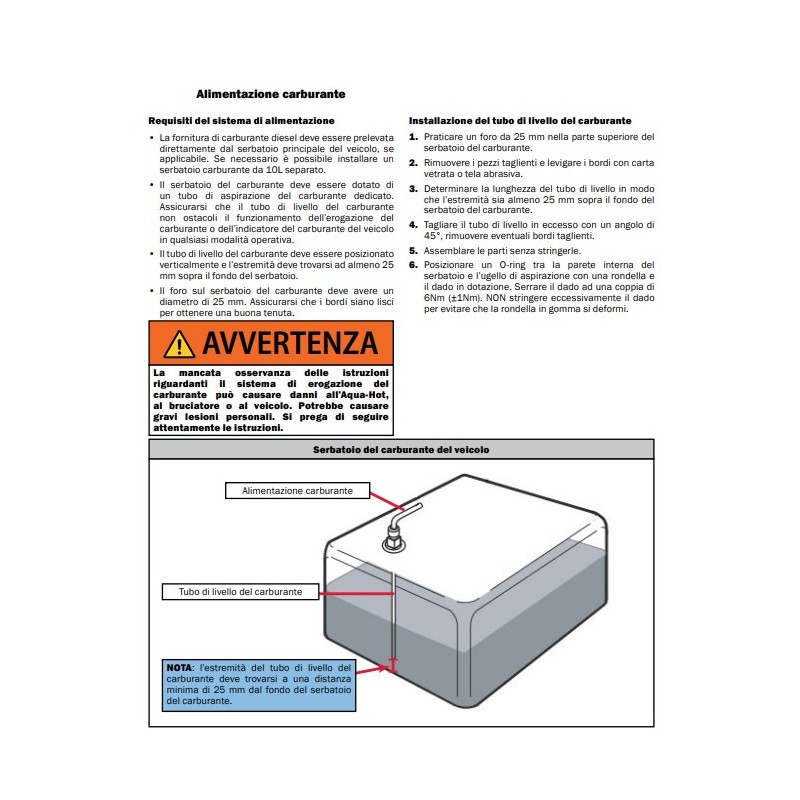 Alimentazione carburante

Requisiti del sistema di alimentazione

• La fornitura di carburante diesel deve essere prelevata direttamente dal serbatoio principale del veicolo, se applicabile. Se necessario è possibile installare un serbatoio carburante da 10L separato.

• Il serbatoio del carburante deve essere dotato di un tubo di aspirazione del carburante dedicato. Assicurarsi che il tubo di livello del carburante non ostacoli il funzionamento dell'erogazione del carburante o dell'indicatore del carburante del veicolo in qualsiasi modalità operativa.

• Il tubo di livello del carburante deve essere posizionato verticalmente e l'estremità deve trovarsi ad almeno 25 mm sopra il fondo del serbatoio.

• Il foro sul serbatoio del carburante deve avere un diametro di 25 mm. Assicurarsi che i bordi siano lisci per ottenere una buona tenuta.

AVVERTENZA

La mancata osservanza delle istruzioni riguardanti il sistema di erogazione del carburante può causare danni all'Aqua-Hot, al bruciatore o al veicolo. Potrebbe causare gravi lesioni personali. Si prega di seguire attentamente le istruzioni.

Installazione del tubo di livello del carburante

1. Praticare un foro da 25 mm nella parte superiore del serbatoio del carburante.

2. Rimuovere i pezzi taglienti e levigare i bordi con carta vetrata o tela abrasiva.

3. Determinare la lunghezza del tubo di livello in modo che l'estremità sia almeno 25 mm sopra il fondo del serbatoio del carburante.

4. Tagliare il tubo di livello in eccesso con un angolo di 45°, rimuovere eventuali bordi taglienti.

5. Assemblare le parti senza stringerle.

6. Posizionare un O-ring tra la parete interna del serbatoio e l'ugello di aspirazione con una rondella e il dado in dotazione. Serrare il dado ad una coppia di 6Nm (±1Nm). NON stringere eccessivamente il dado per evitare che la rondella in gomma si deformi.

Serbatoio del carburante del veicolo

Alimentazione carburante

Tubo di livello del carburante

NOTA: l'estremità del tubo di livello del carburante deve trovarsi a una distanza minima di 25 mm dal fondo del serbatoio del carburante.