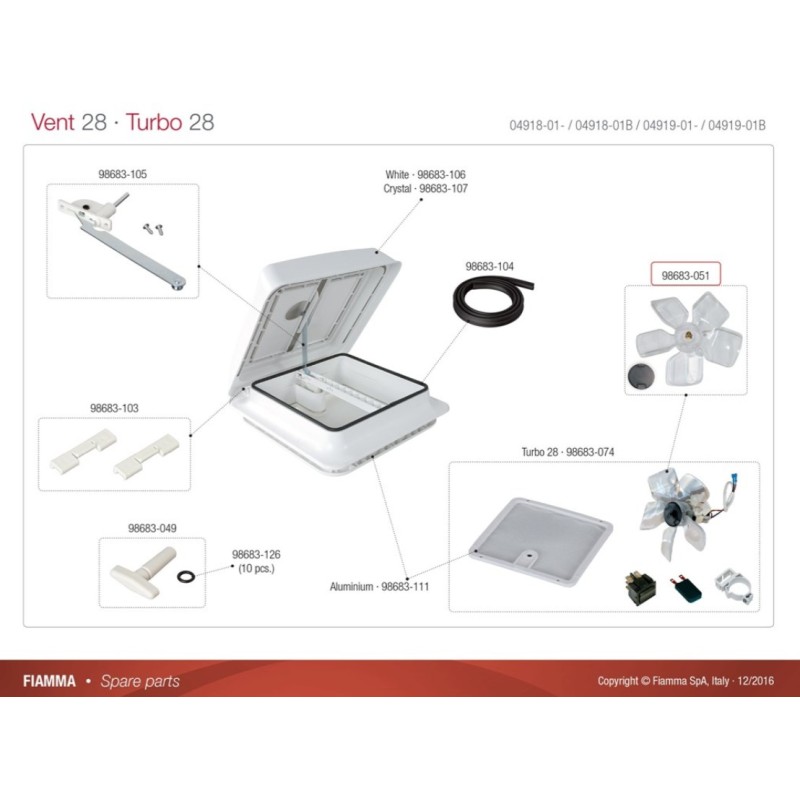 Vent 28 · Turbo 28

04918-01- / 04918-01B / 04919-01- / 04919-01B

98683-105

White · 98683-106
Crystal · 98683-107

98683-104

98683-051

98683-103

Turbo 28 · 98683-074

98683-049

98683-126
(10 pcs.)

Aluminium · 98683-111

FIAMMA • Spare parts

Copyright © Fiamma SpA, Italy · 12/2016