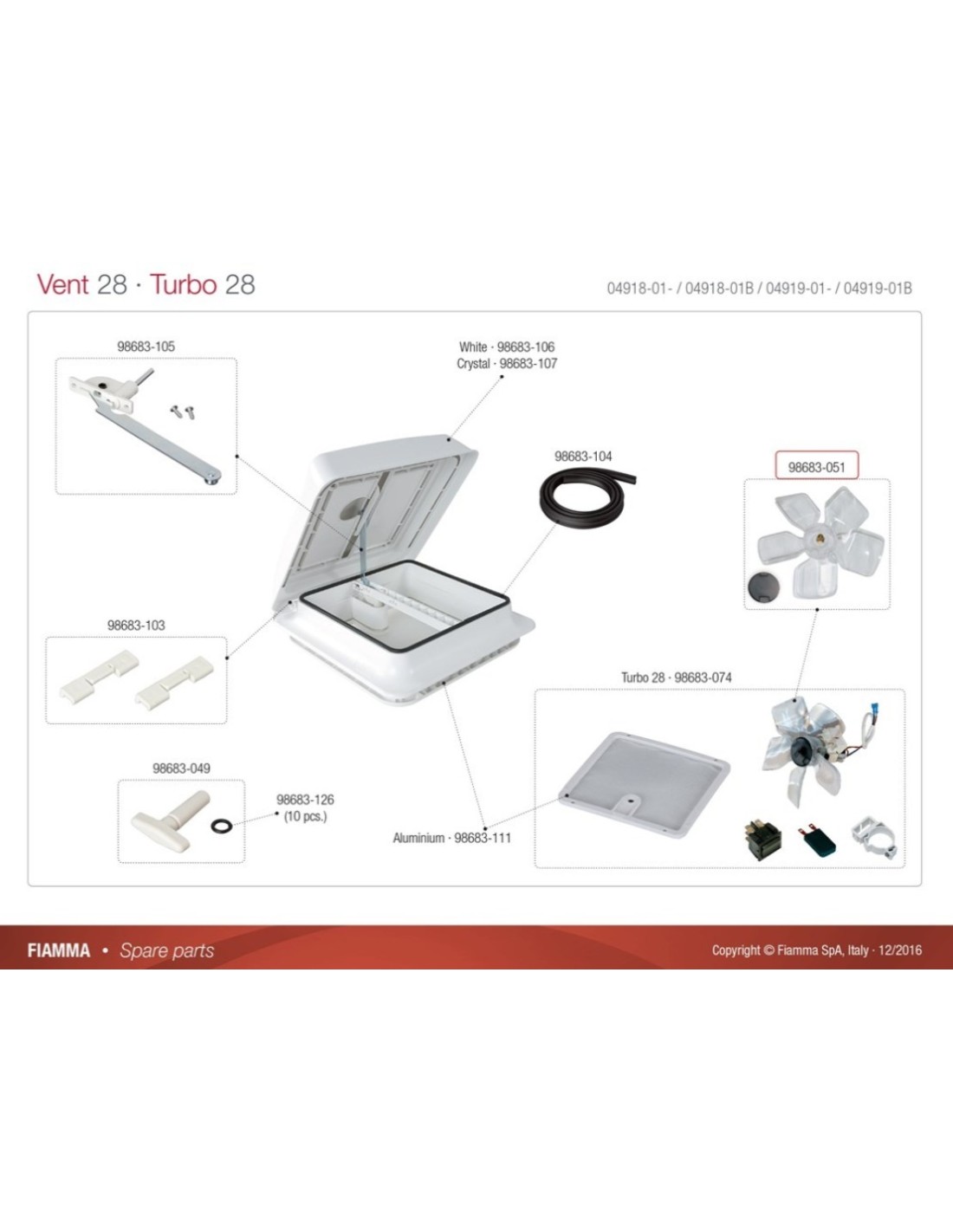 Vent 28 · Turbo 28

04918-01- / 04918-01B / 04919-01- / 04919-01B

98683-105

White · 98683-106
Crystal · 98683-107

98683-104

98683-051

98683-103

Turbo 28 · 98683-074

98683-049

98683-126
(10 pcs.)

Aluminium · 98683-111

FIAMMA • Spare parts

Copyright © Fiamma SpA, Italy · 12/2016