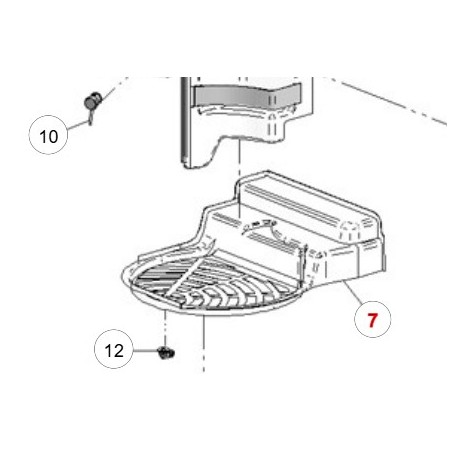 10

7

12