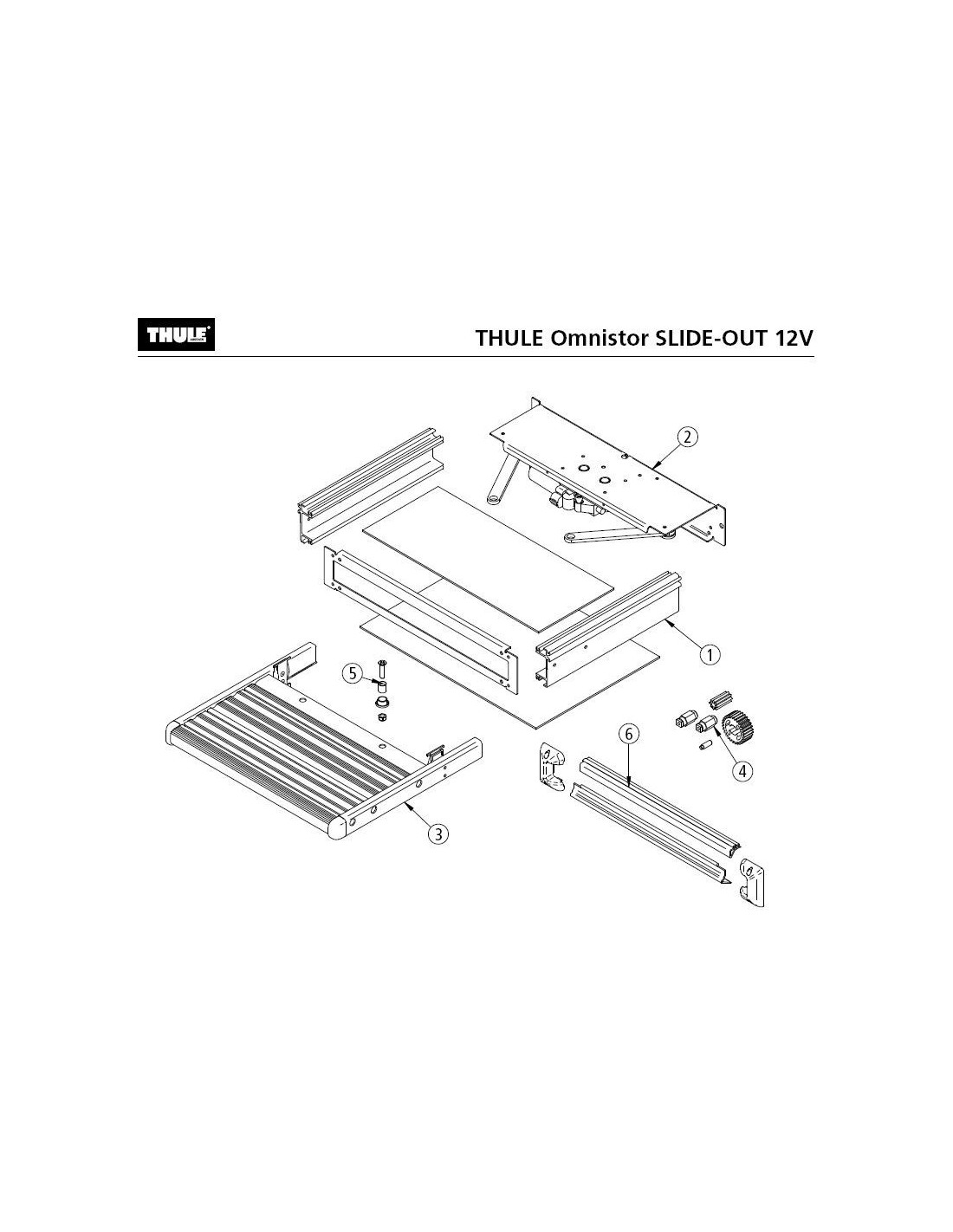 THULE

THULE Omnistor SLIDE-OUT 12V

2

1

5

6

4

3